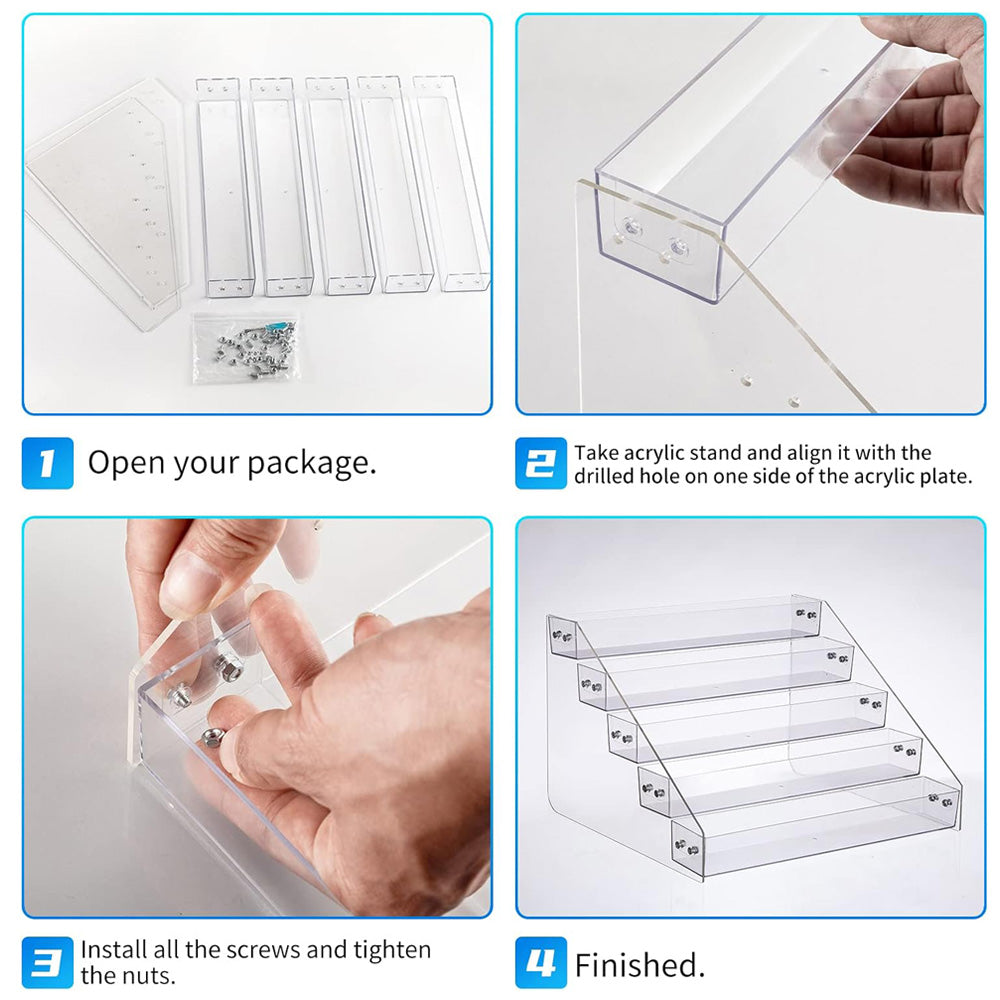 1 Open your package.

2 Take acrylic stand and align it with the drilled hole on one side of the acrylic plate.

3 Install all the screws and tighten the nuts.

4 Finished.